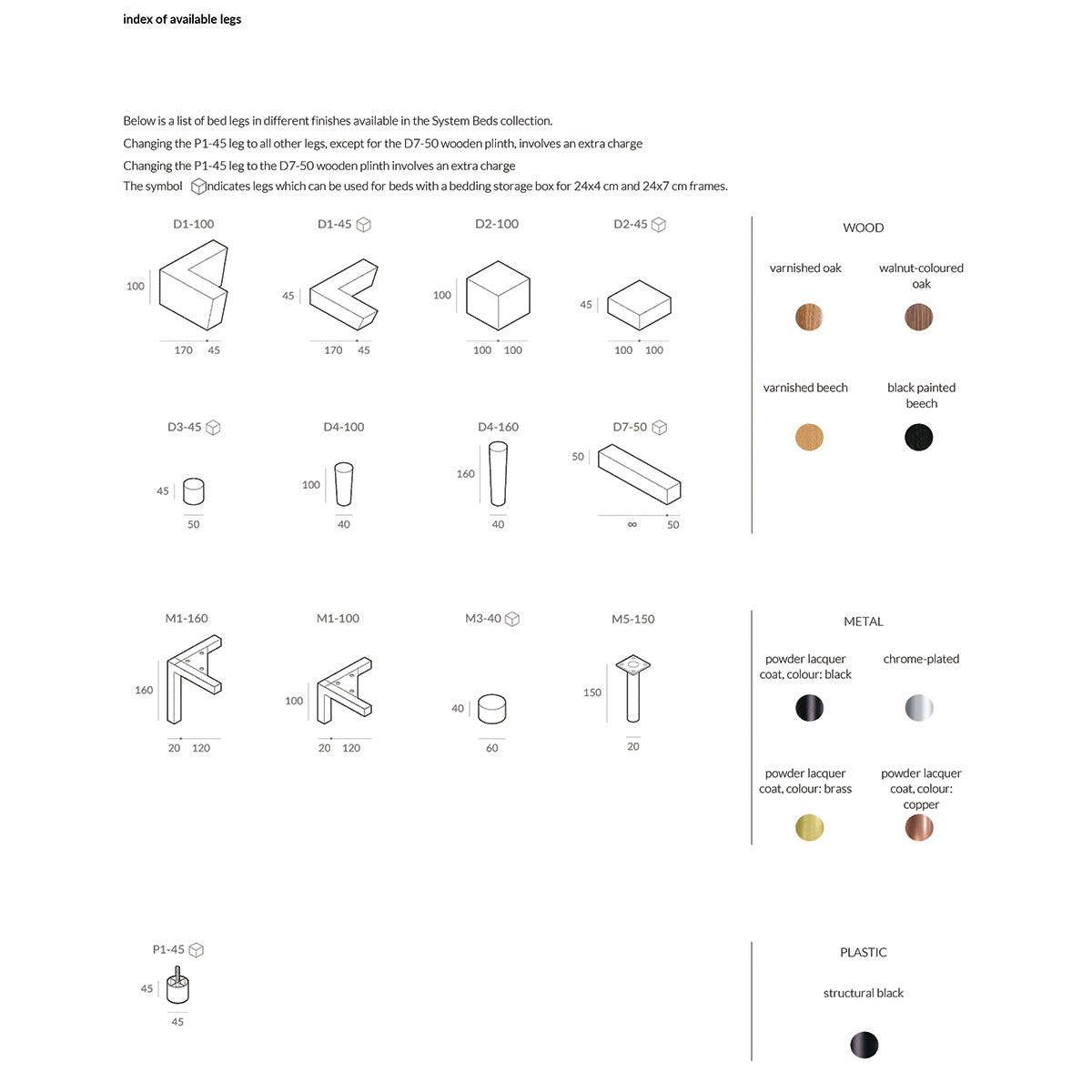 index of available legs

Below is a list of bed legs in different finishes available in the System Beds collection.
Changing the P1-45 leg to all other legs, except for the D7-50 wooden plinth, involves an extra charge
Changing the P1-45 leg to the D7-50 wooden plinth involves an extra charge
The symbol indicates legs which can be used for beds with a bedding storage box for 24x4 cm and 24x7 cm frames.

D1-100
100
170 45

D1-45
45
170 45

D2-100
100
100 100

D2-45
45
100 100

D3-45
45
50

D4-100
100
40

D4-160
160
40

D7-50
50
∞ 50

WOOD

varnished oak

walnut-coloured oak

varnished beech

black painted beech

M1-160
160
20 120

M1-100
100
20 120

M3-40
40
60

M5-150
150
20

METAL

powder lacquer coat, colour: black

chrome-plated

powder lacquer coat, colour: brass

powder lacquer coat, colour: copper

P1-45
45
45

PLASTIC

structural black