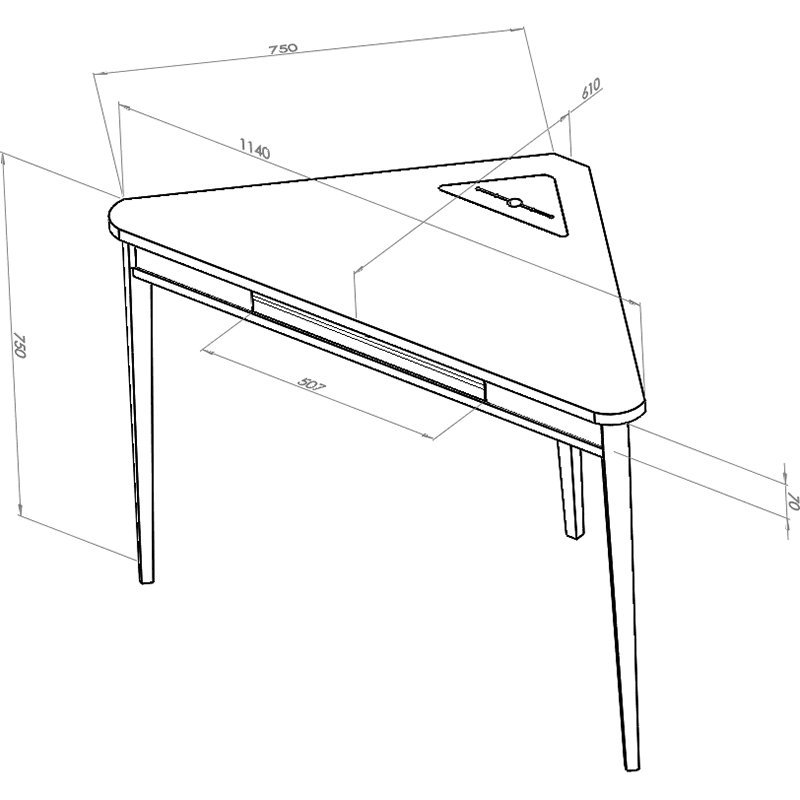 750
610
1140
750
507
70