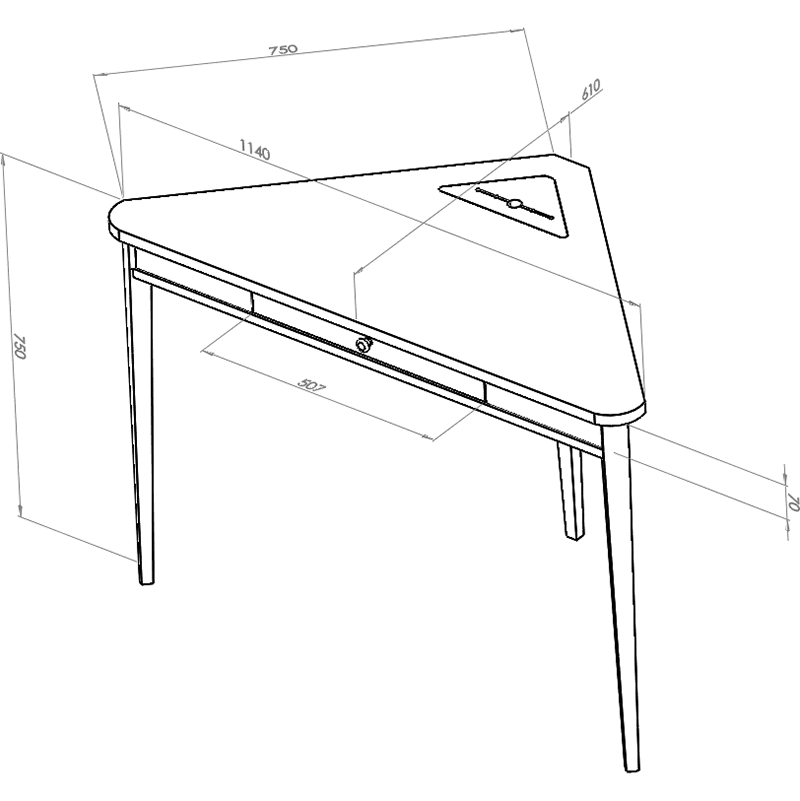 750
610
1140
750
507
70