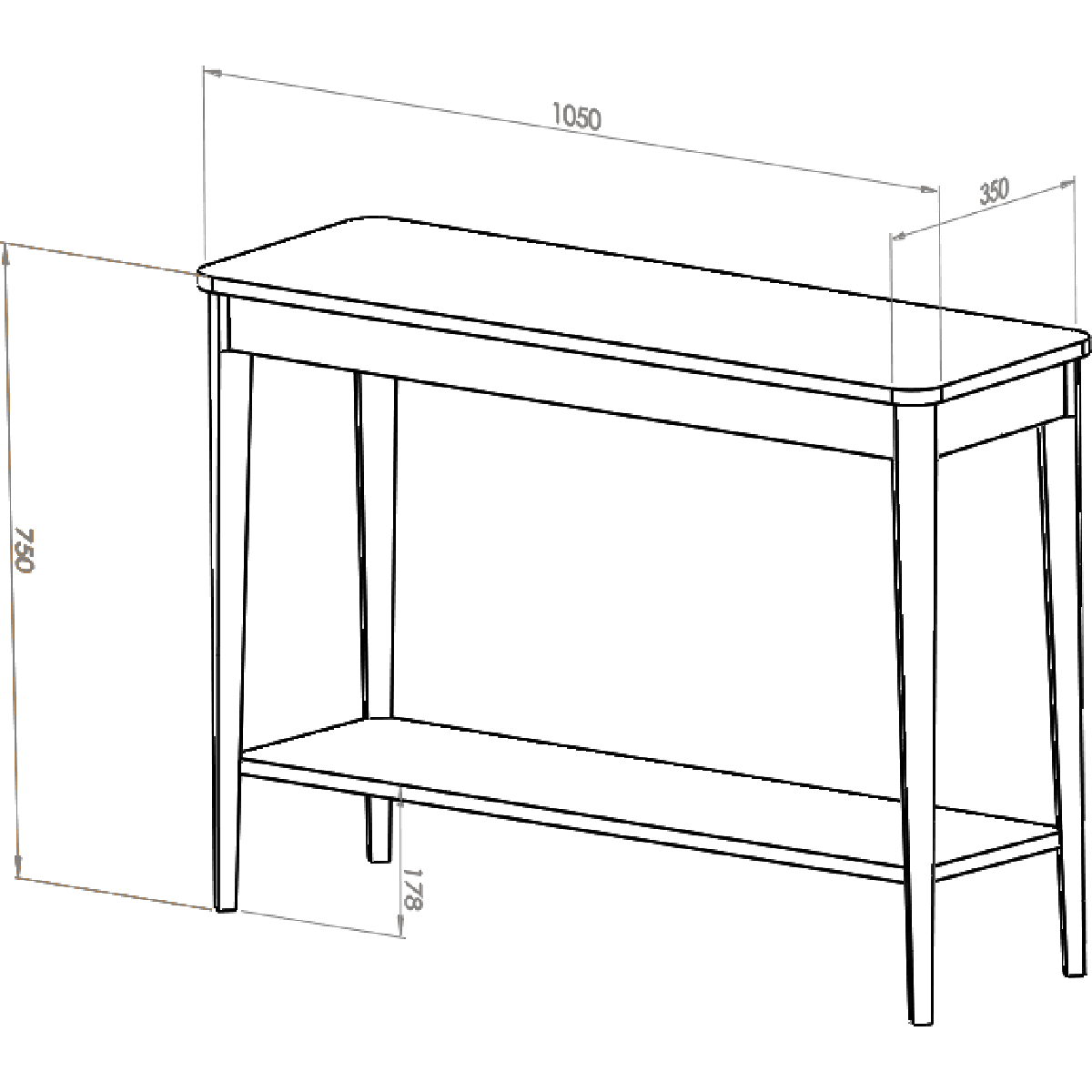 1050
350
750
178