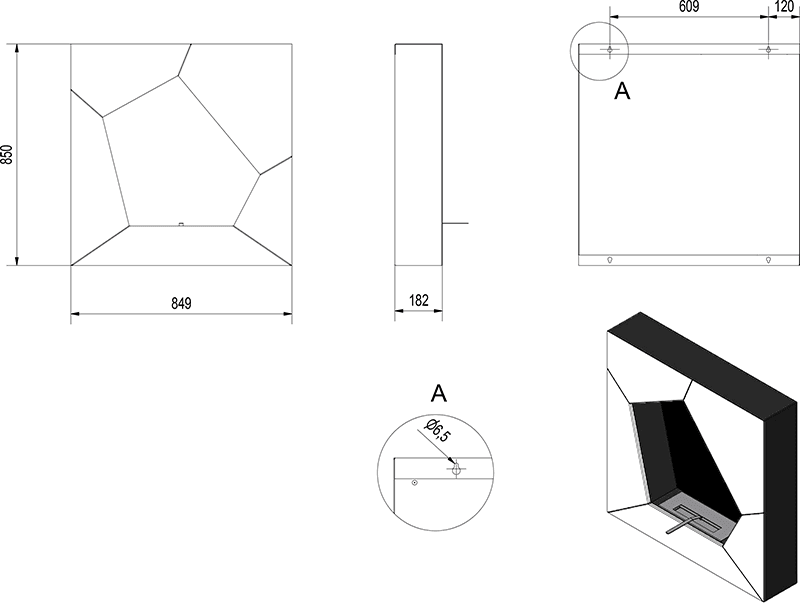 850

849

182

609

120

A

A

Ø6,5