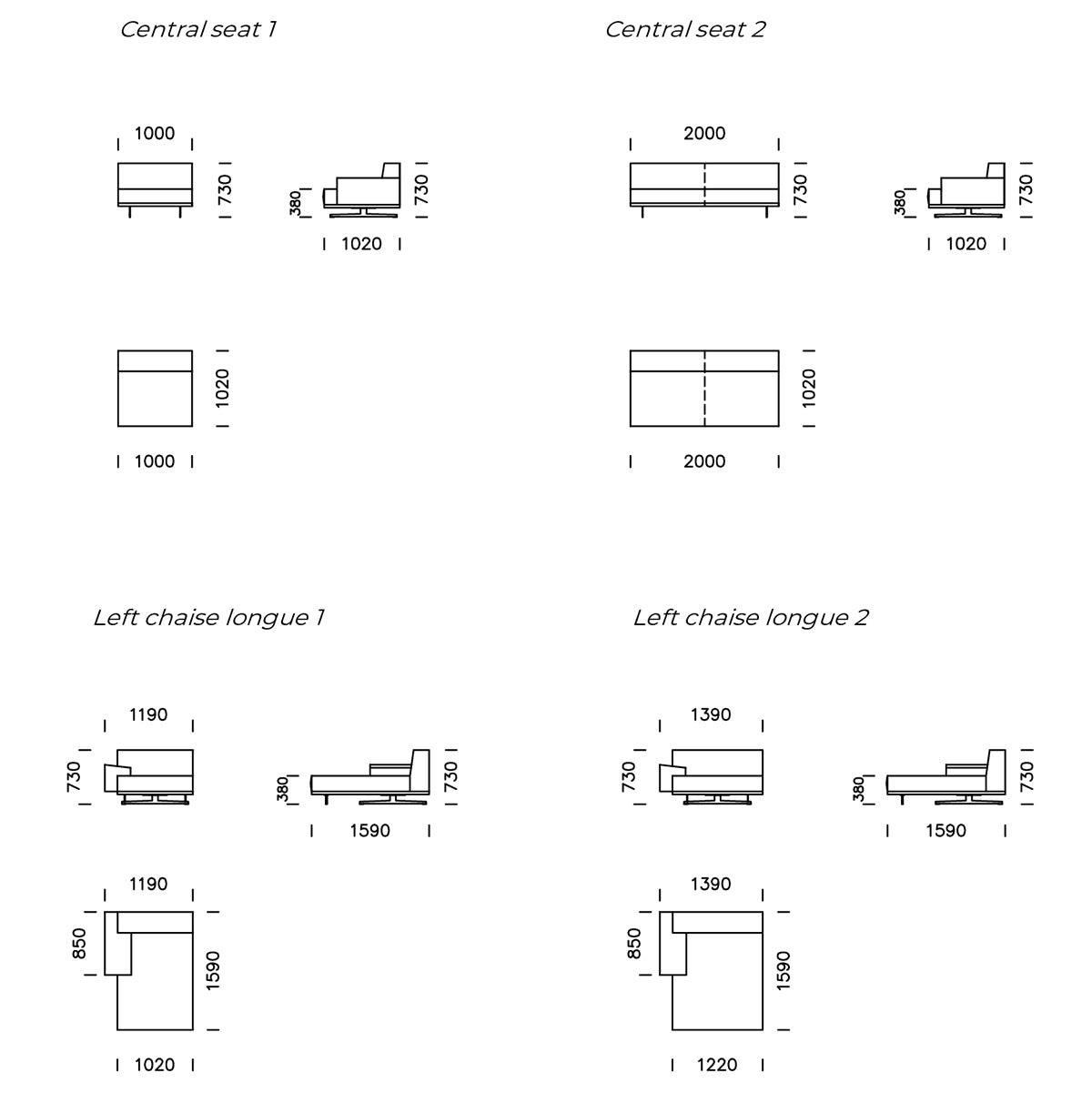 Central seat 1

1000
730
380
730
1020

1020
1000

Central seat 2

2000
730
380
730
1020

1020
2000

Left chaise longue 1

1190
730
380
730
1590

1190
850
1590
1020

Left chaise longue 2

1390
730
380
730
1590

1390
850
1590
1220